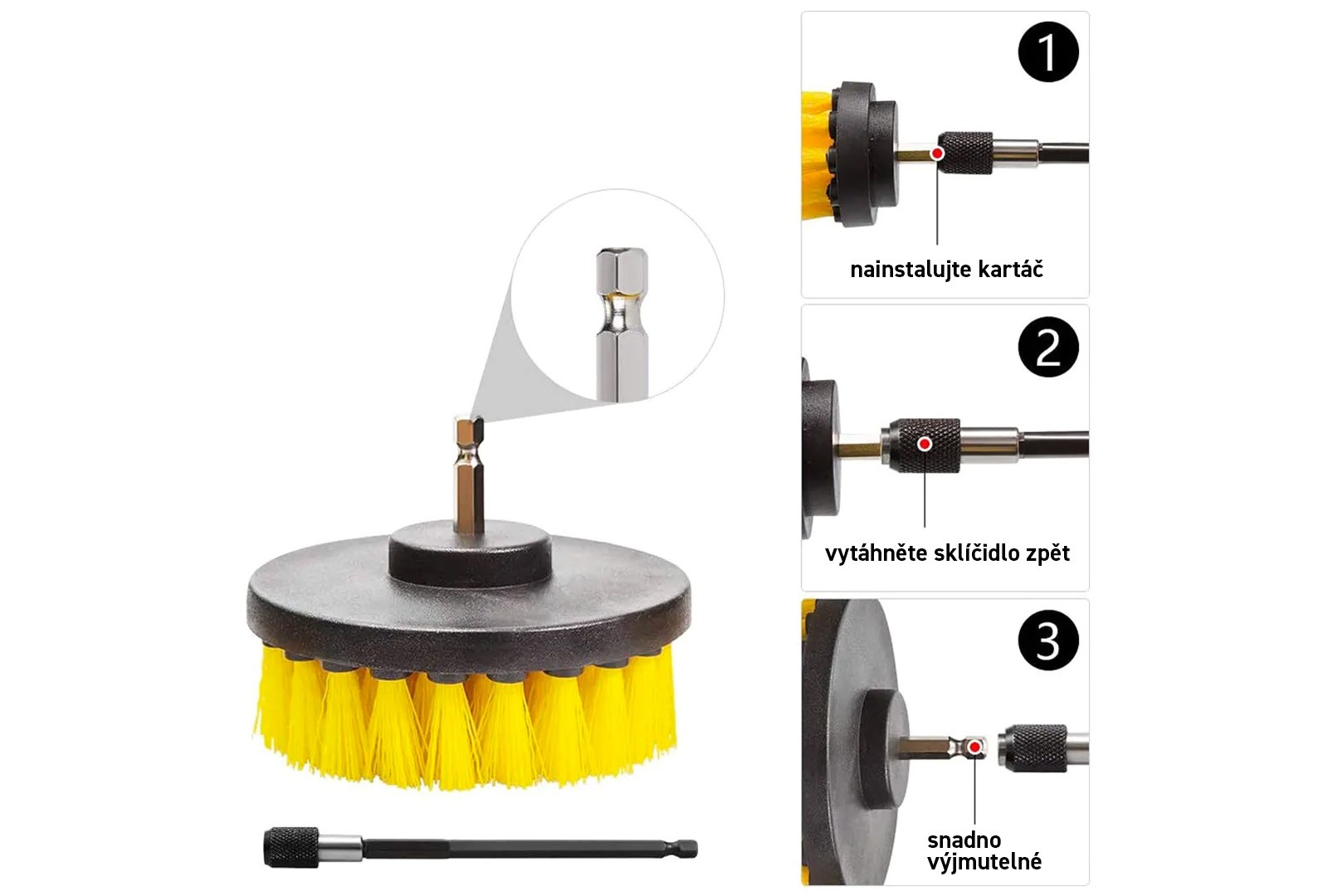 1

nainstalujte kartáč

2

vytáhněte sklíčidlo zpět

3

snadno výjmutelné