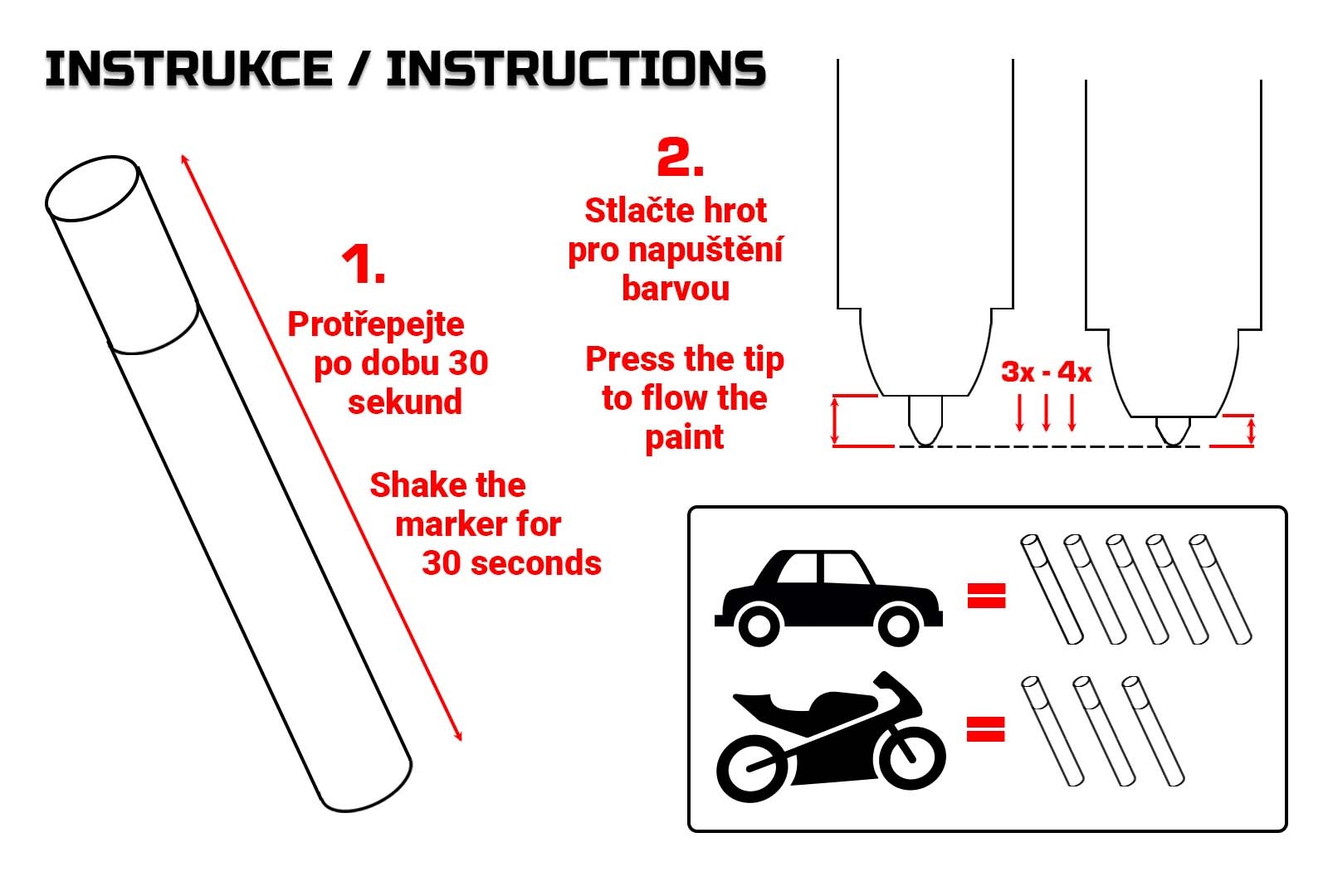 INSTRUKCE / INSTRUCTIONS

1.

Protřepejte po dobu 30 sekund

Shake the marker for 30 seconds

2.

Stlačte hrot pro napuštění barvou

Press the tip to flow the paint

3x - 4x

=

=