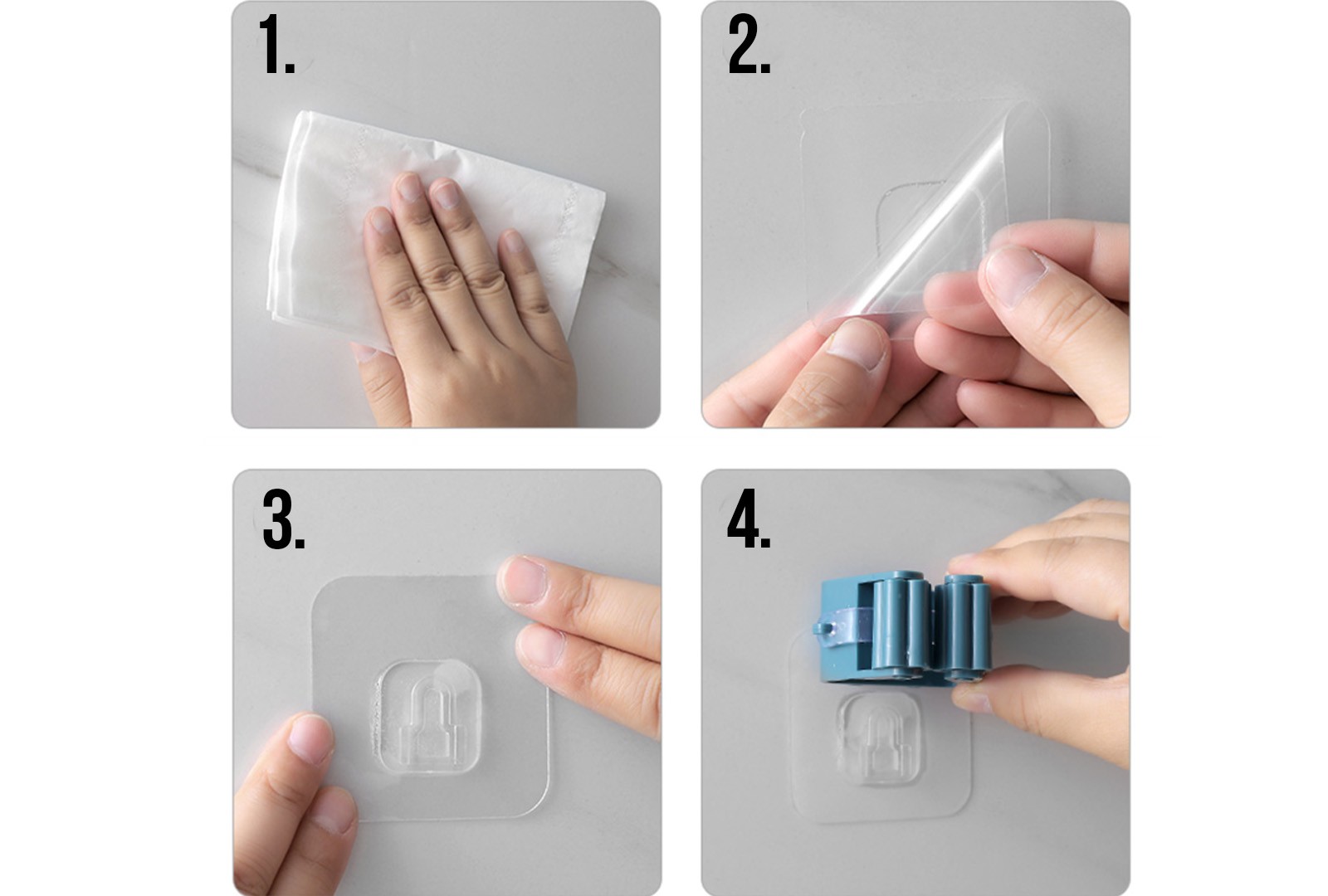 1.

2.

3.

4.