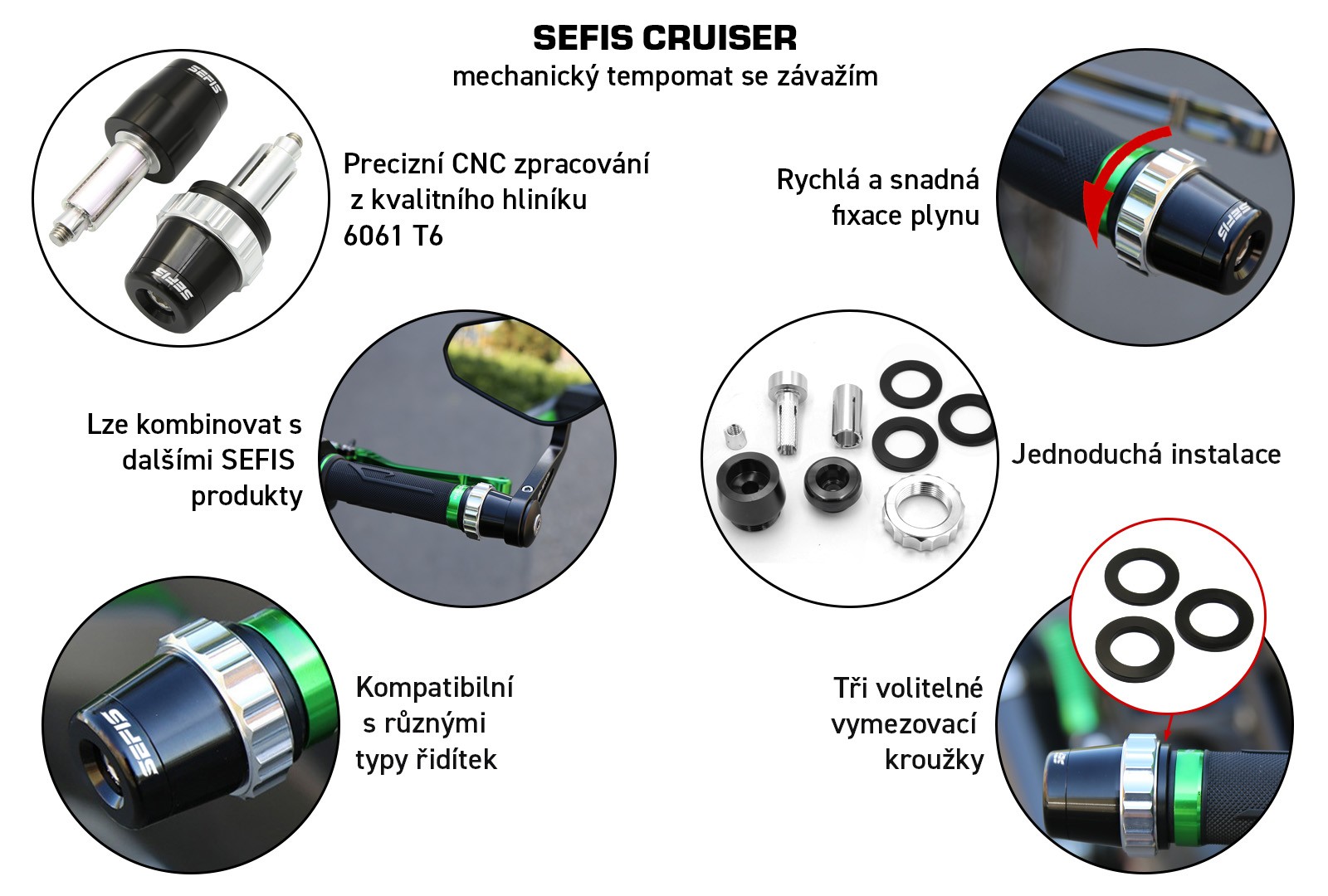 SEFIS CRUISER
mechanický tempomat se závažím

SEFIS

SEFIS

Precizní CNC zpracování z kvalitního hliníku 6061 T6

Rychlá a snadná fixace plynu

SEFIS

Lze kombinovat s dalšími SEFIS produkty

Jednoduchá instalace

SEFIS

Kompatibilní s různými typy řidítek

Tři volitelné vymezovací kroužky