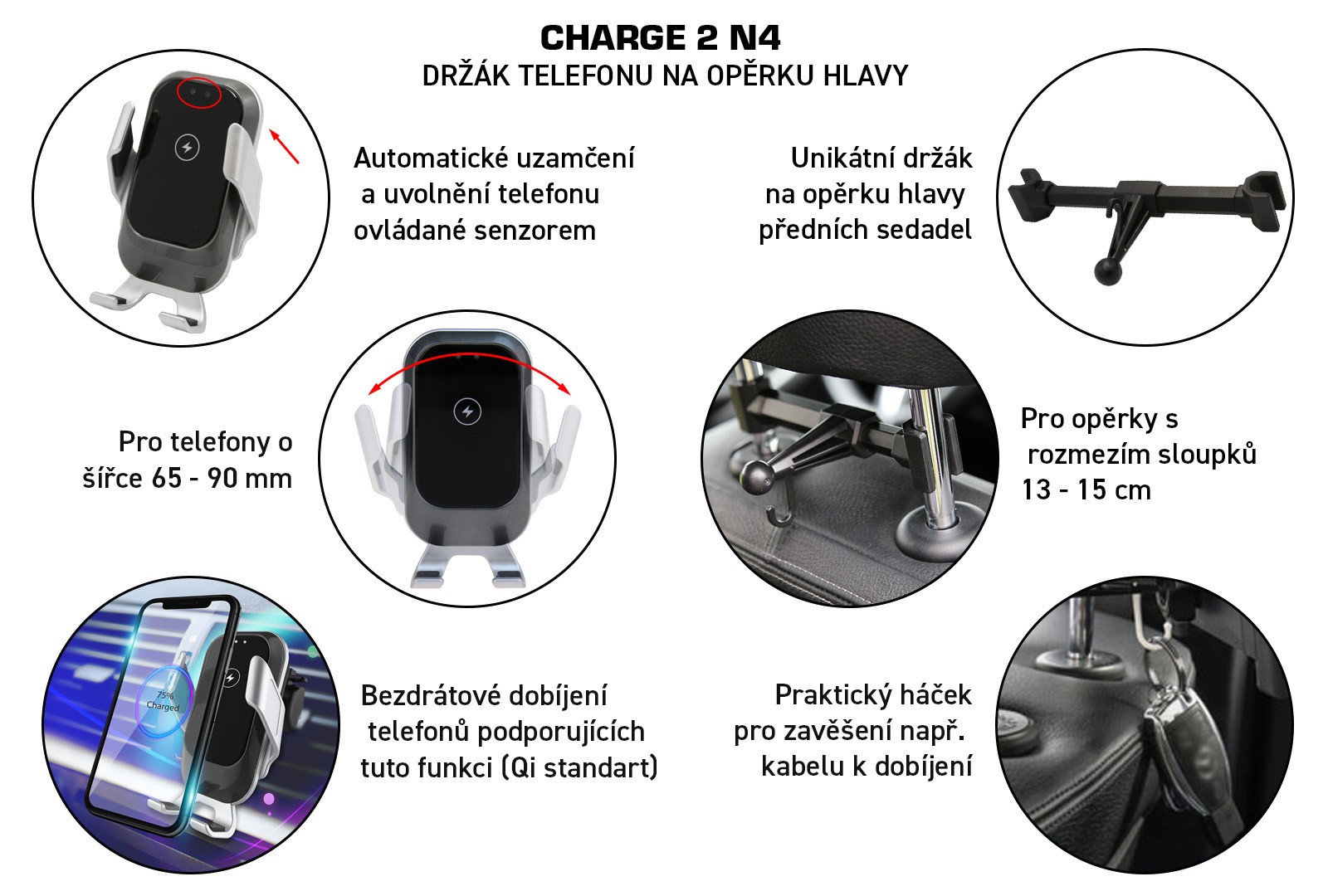 CHARGE 2 N4
DRŽÁK TELEFONU NA OPĚRKU HLAVY

Automatické uzamčení a uvolnění telefonu ovládané senzorem

Unikátní držák na opěrku hlavy předních sedadel

Pro telefony o šířce 65 - 90 mm

Pro opěrky s rozmezím sloupků 13 - 15 cm

75% Charged

Bezdrátové dobíjení telefonů podporujících tuto funkci (Qi standart)

Praktický háček pro zavěšení např. kabelu k dobíjení