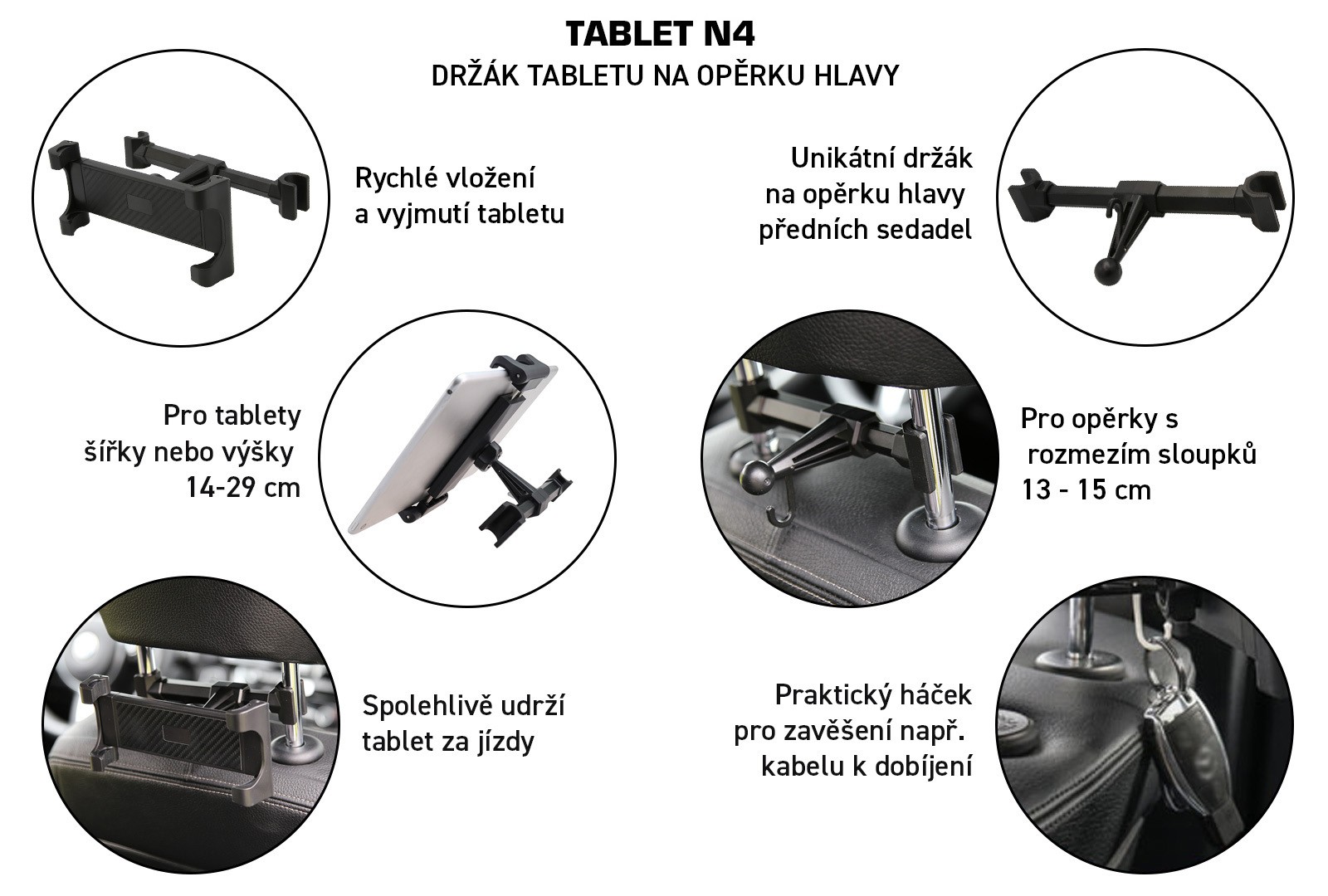 TABLET N4
DRŽÁK TABLETU NA OPĚRKU HLAVY

Rychlé vložení a vyjmutí tabletu

Unikátní držák na opěrku hlavy předních sedadel

Pro tablety šířky nebo výšky 14-29 cm

Pro opěrky s rozmezím sloupků 13 - 15 cm

Spolehlivě udrží tablet za jízdy

Praktický háček pro zavěšení např. kabelu k dobíjení