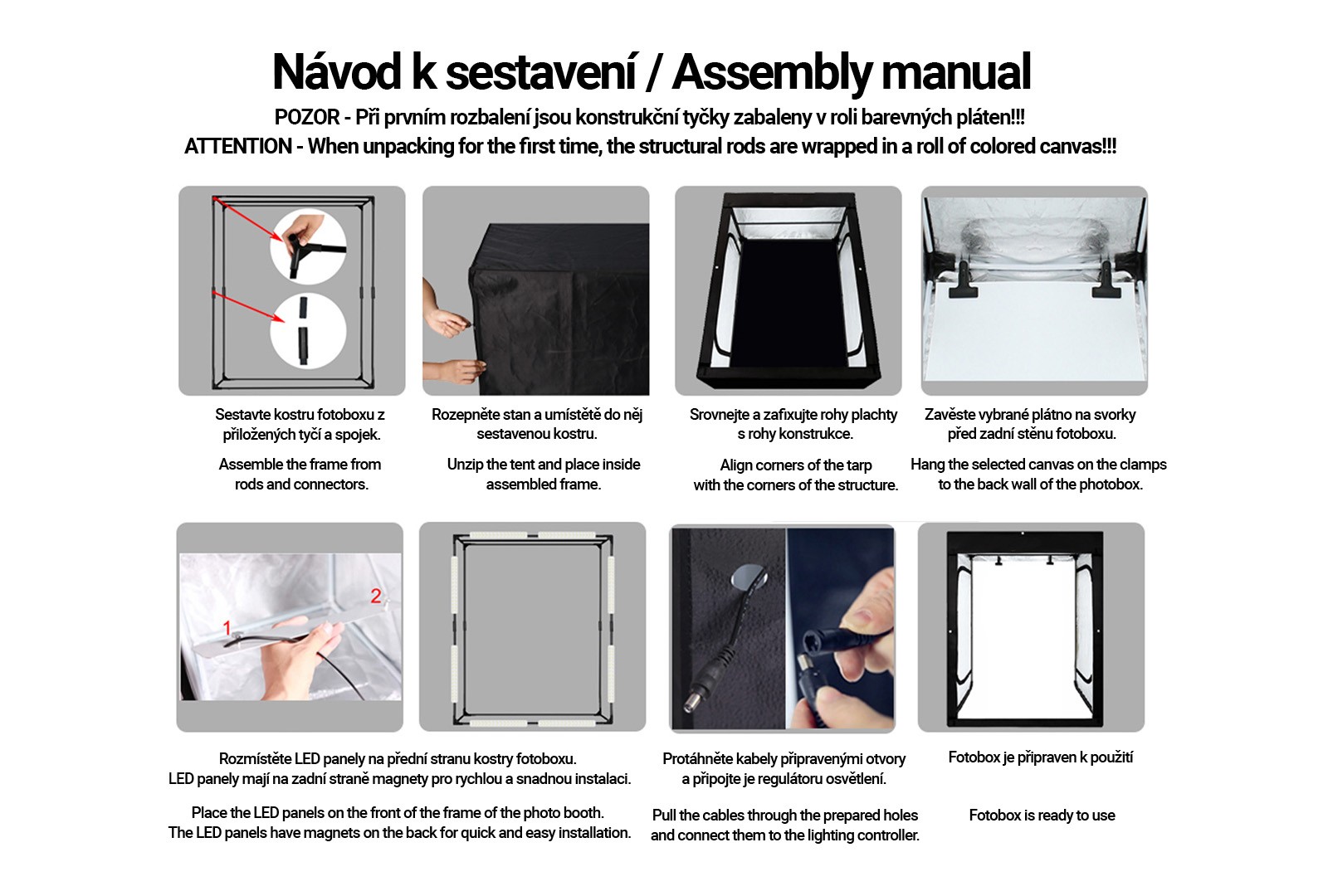 Návod k sestavení / Assembly manual

POZOR - Při prvním rozbalení jsou konstrukční tyčky zabaleny v roli barevných pláten!!!
ATTENTION - When unpacking for the first time, the structural rods are wrapped in a roll of colored canvas!!!

Sestavte kostru fotoboxu z přiložených tyčí a spojek.

Assemble the frame from rods and connectors.

Rozepněte stan a umístětě do něj sestavenou kostru.

Unzip the tent and place inside assembled frame.

Srovnejte a zafixujte rohy plachty s rohy konstrukce.

Align corners of the tarp with the corners of the structure.

Zavěste vybrané plátno na svorky před zadní stěnu fotoboxu.

Hang the selected canvas on the clamps to the back wall of the photobox.

1
2

Rozmístěte LED panely na přední stranu kostry fotoboxu.
LED panely mají na zadní straně magnety pro rychlou a snadnou instalaci.

Place the LED panels on the front of the frame of the photo booth.
The LED panels have magnets on the back for quick and easy installation.

Protáhněte kabely připravenými otvory a připojte je regulátoru osvětlení.

Pull the cables through the prepared holes and connect them to the lighting controller.

Fotobox je připraven k použití

Fotobox is ready to use