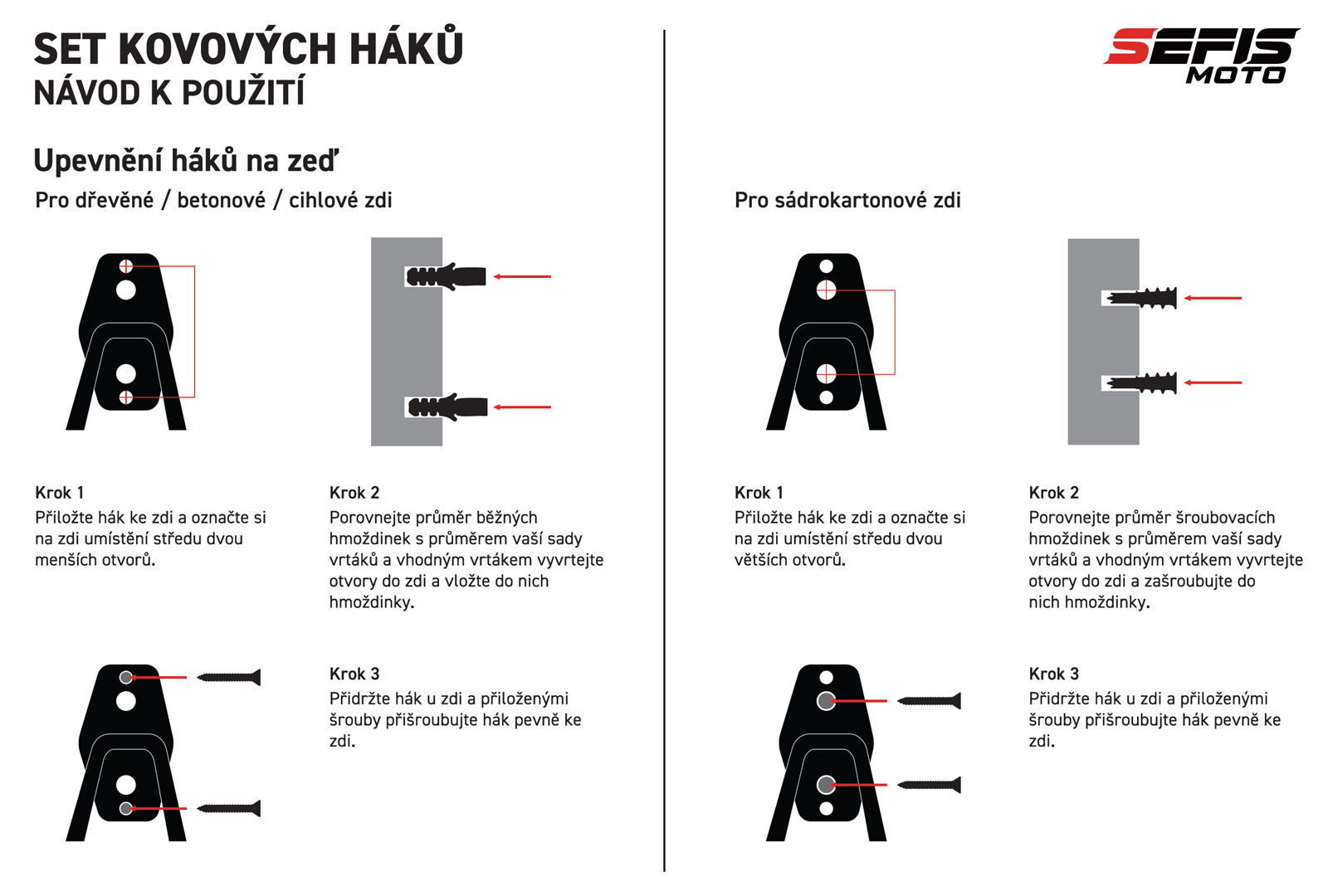 SET KOVOVÝCH HÁKŮ
NÁVOD K POUŽITÍ

SEFIS MOTO

Upevnění háků na zeď

Pro dřevěné / betonové / cihlové zdi

Krok 1
Přiložte hák ke zdi a označte si na zdi umístění středu dvou menších otvorů.

Krok 2
Porovnejte průměr běžných hmoždinek s průměrem vaší sady vrtáků a vhodným vrtákem vyvrtejte otvory do zdi a vložte do nich hmoždinky.

Krok 3
Přidržte hák u zdi a přiloženými šrouby přišroubujte hák pevně ke zdi.

Pro sádrokartonové zdi

Krok 1
Přiložte hák ke zdi a označte si na zdi umístění středu dvou větších otvorů.

Krok 2
Porovnejte průměr šroubovacích hmoždinek s průměrem vaší sady vrtáků a vhodným vrtákem vyvrtejte otvory do zdi a zašroubujte do nich hmoždinky.

Krok 3
Přidržte hák u zdi a přiloženými šrouby přišroubujte hák pevně ke zdi.