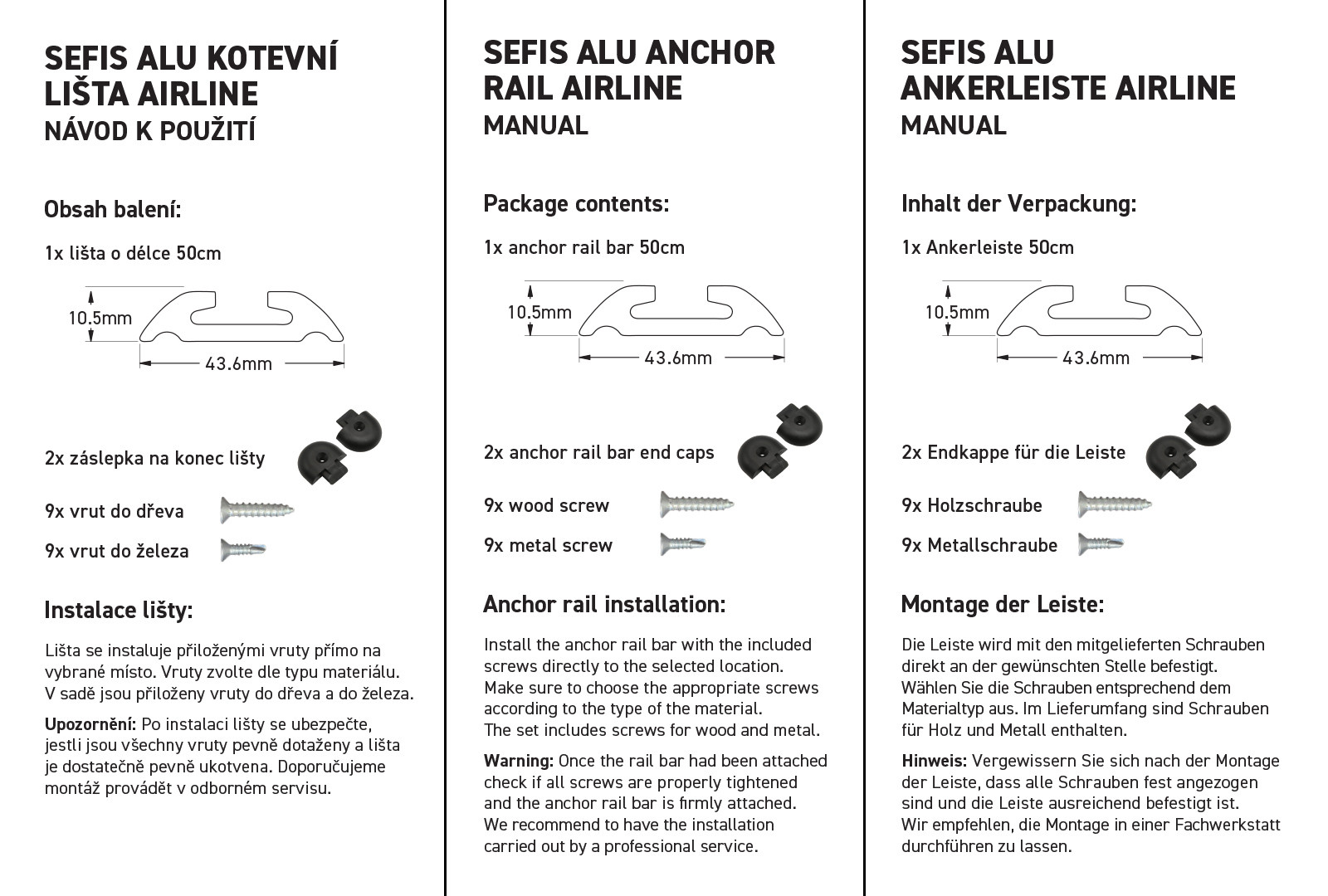 SEFIS ALU KOTEVNÍ LIŠTA AIRLINE
NÁVOD K POUŽITÍ

Obsah balení:

1x lišta o délce 50cm

10.5mm

43.6mm

2x záslepka na konec lišty

9x vrut do dřeva

9x vrut do železa

Instalace lišty:

Lišta se instaluje přiloženými vruty přímo na vybrané místo. Vruty zvolte dle typu materiálu. V sadě jsou přiloženy vruty do dřeva a do železa.

Upozornění: Po instalaci lišty se ubezpečte, jestli jsou všechny vruty pevně dotaženy a lišta je dostatečně pevně ukotvena. Doporučujeme montáž provádět v odborném servisu.

SEFIS ALU ANCHOR RAIL AIRLINE
MANUAL

Package contents:

1x anchor rail bar 50cm

10.5mm

43.6mm

2x anchor rail bar end caps

9x wood screw

9x metal screw

Anchor rail installation:

Install the anchor rail bar with the included screws directly to the selected location. Make sure to choose the appropriate screws according to the type of the material. The set includes screws for wood and metal.

Warning: Once the rail bar had been attached check if all screws are properly tightened and the anchor rail bar is firmly attached. We recommend to have the installation carried out by a professional service.

SEFIS ALU ANKERLEISTE AIRLINE
MANUAL

Inhalt der Verpackung:

1x Ankerleiste 50cm

10.5mm

43.6mm

2x Endkappe für die Leiste

9x Holzschraube

9x Metallschraube

Montage der Leiste:

Die Leiste wird mit den mitgelieferten Schrauben direkt an der gewünschten Stelle befestigt. Wählen Sie die Schrauben entsprechend dem Materialtyp aus. Im Lieferumfang sind Schrauben für Holz und Metall enthalten.

Hinweis: Vergewissern Sie sich nach der Montage der Leiste, dass alle Schrauben fest angezogen sind und die Leiste ausreichend befestigt ist. Wir empfehlen, die Montage in einer Fachwerkstatt durchführen zu lassen.