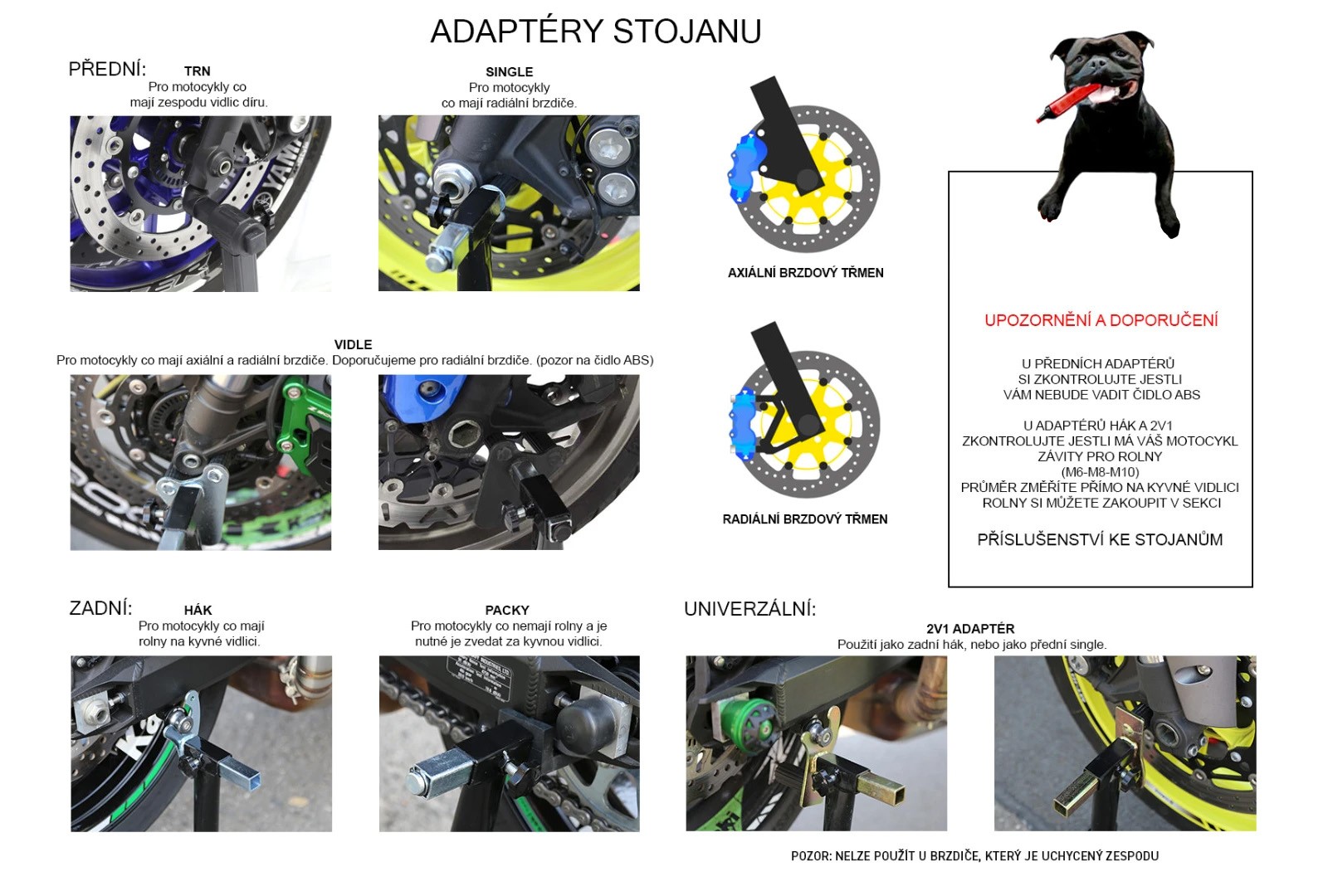 ADAPTÉRY STOJANU

PŘEDNÍ:

TRN
Pro motocykly co mají zespodu vidlic díru.

SINGLE
Pro motocykly co mají radiální brzdiče.

AXIÁLNÍ BRZDOVÝ TŘMEN

VIDLE
Pro motocykly co mají axiální a radiální brzdiče. Doporučujeme pro radiální brzdiče. (pozor na čidlo ABS)

RADIÁLNÍ BRZDOVÝ TŘMEN

UPOZORNĚNÍ A DOPORUČENÍ

U PŘEDNÍCH ADAPTÉRŮ SI ZKONTROLUJTE JESTLI VÁM NEBUDE VADIT ČIDLO ABS

U ADAPTÉRŮ HÁK A 2V1 ZKONTROLUJTE JESTLI MÁ VÁŠ MOTOCYKL ZÁVITY PRO ROLNY (M6-M8-M10)
PRŮMĚR ZMĚŘÍTE PŘÍMO NA KYVNÉ VIDLICI
ROLNY SI MŮŽETE ZAKOUPIT V SEKCI

PŘÍSLUŠENSTVÍ KE STOJANŮM

ZADNÍ:

HÁK
Pro motocykly co mají rolny na kyvné vidlici.

PACKY
Pro motocykly co nemají rolny a je nutné je zvedat za kyvnou vidlici.

UNIVERZÁLNÍ:

2V1 ADAPTÉR
Použití jako zadní hák, nebo jako přední single.

POZOR: NELZE POUŽÍT U BRZDIČE, KTERÝ JE UCHYCENÝ ZESPODU